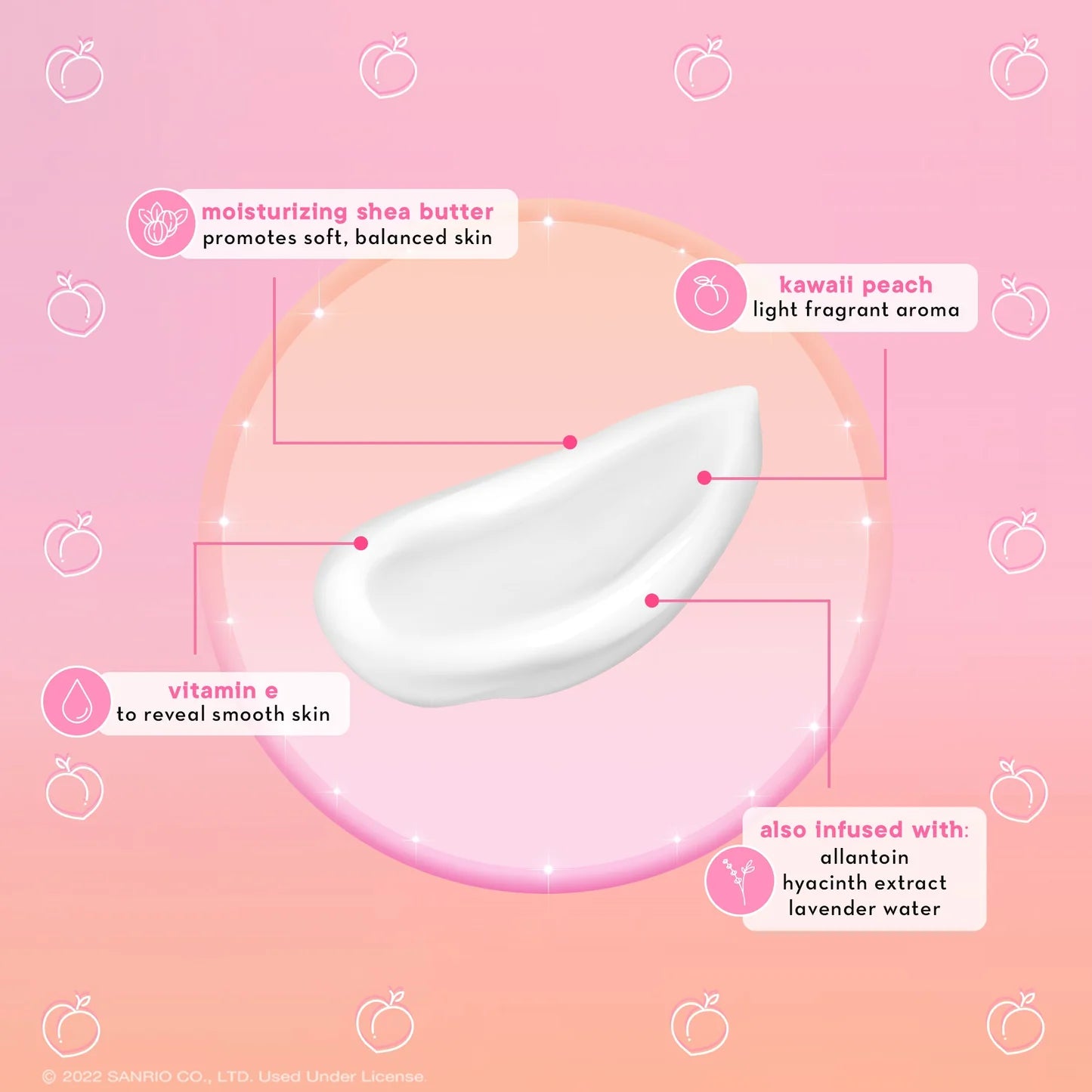 moisturizing shea butter
promotes soft, balanced skin

kawaii peach
light fragrant aroma

vitamin e
to reveal smooth skin

also infused with:
allantoin
hyacinth extract
lavender water

© 2022 SANRIO CO., LTD. Used Under License